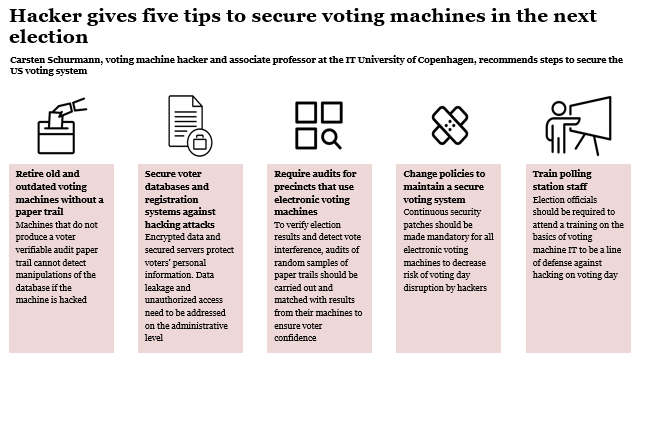 Hacker gives five tips to secure voting machines in the next election

Carsten Schurmann, voting machine hacker and associate professor at the IT University of Copenhagen, recommends steps to secure the US voting system

Retire old and outdated voting machines without a paper trail
Machines that do not produce a voter verifiable audit paper trail cannot detect manipulations of the database if the machine is hacked

Secure voter databases and registration systems against hacking attacks
Encrypted data and secured servers protect voters' personal information. Data leakage and unauthorized access need to be addressed on the administrative level

Require audits for precincts that use electronic voting machines
To verify election results and detect vote interference, audits of random samples of paper trails should be carried out and matched with results from their machines to ensure voter confidence

Change policies to maintain a secure voting system
Continuous security patches should be made mandatory for all electronic voting machines to decrease risk of voting day disruption by hackers

Train polling station staff
Election officials should be required to attend a training on the basics of voting machine IT to be a line of defense against hacking on voting day